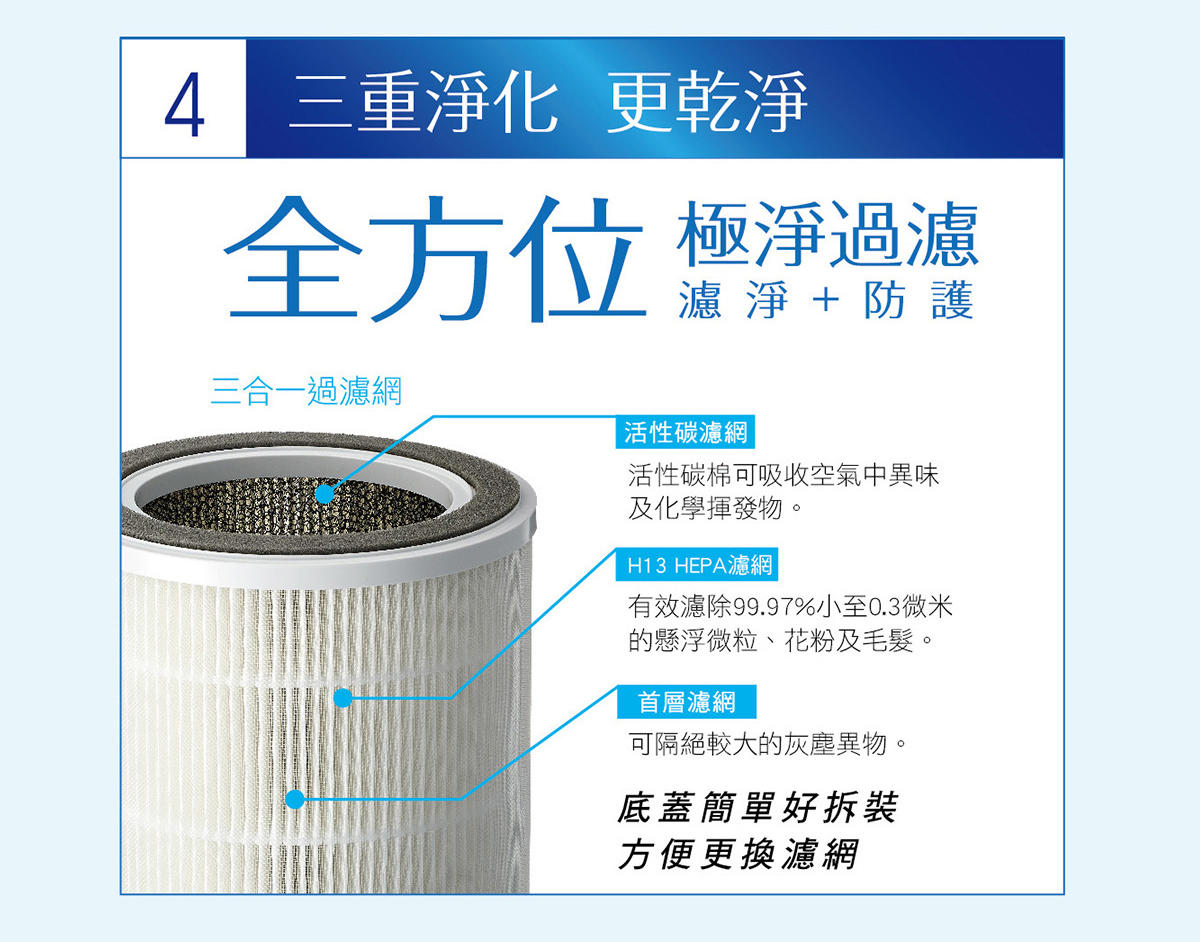 4 三重淨化 更乾淨

全方位 極淨過濾
濾淨 + 防護

三合一過濾網

活性碳濾網

活性碳棉可吸收空氣中異味及化學揮發物。

H13 HEPA濾網

有效濾除99.97%小至0.3微米的懸浮微粒、花粉及毛髮。

首層濾網

可隔絕較大的灰塵異物。

底蓋簡單好拆裝
方便更換濾網