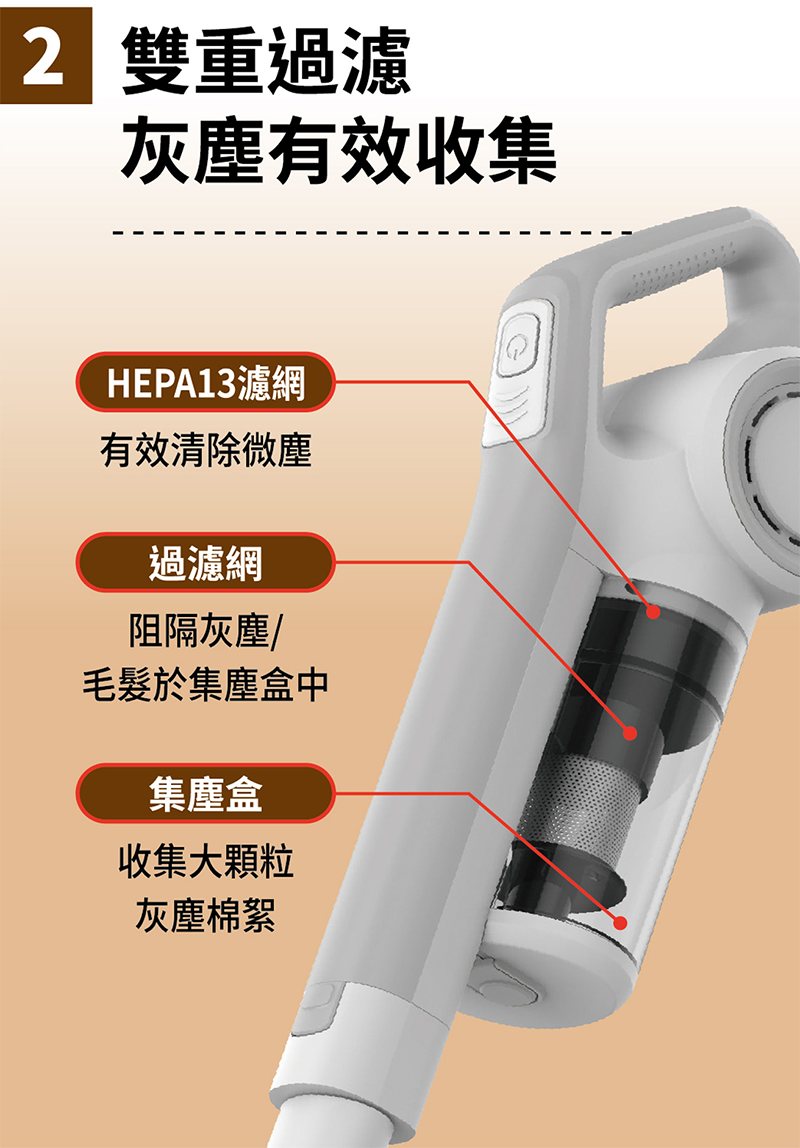 2 雙重過濾
灰塵有效收集

HEPA13濾網
有效清除微塵

過濾網
阻隔灰塵/
毛髮於集塵盒中

集塵盒
收集大顆粒
灰塵棉絮