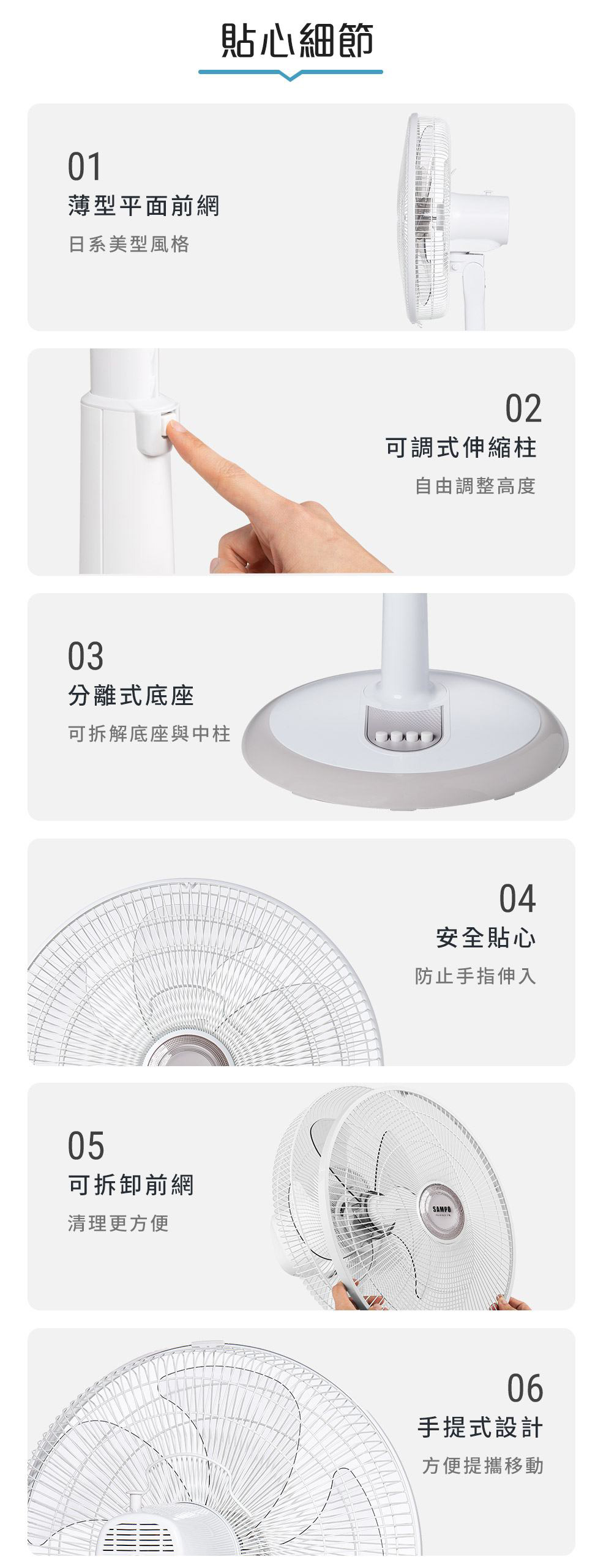 貼心細節

01
薄型平面前網
日系美型風格

02
可調式伸縮柱
自由調整高度

03
分離式底座
可拆解底座與中柱

04
安全貼心
防止手指伸入

05
可拆卸前網
清理更方便

SAMPO

06
手提式設計
方便提攜移動