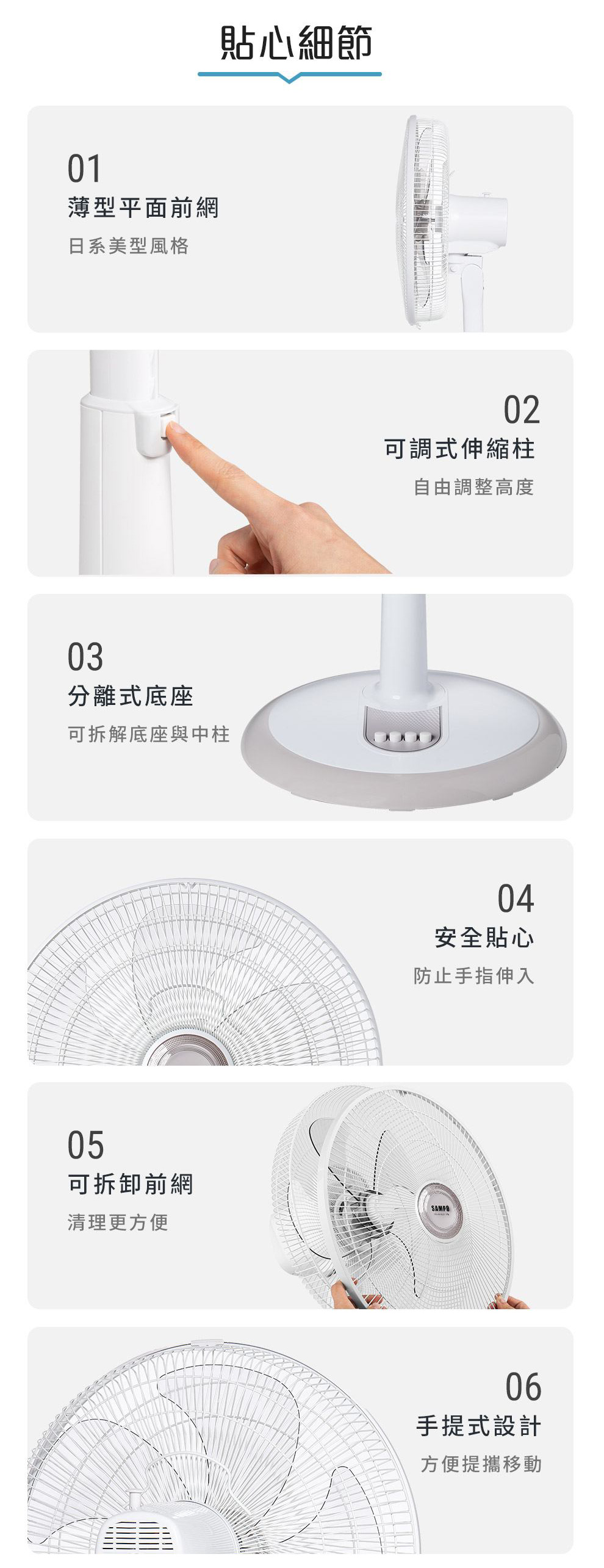 貼心細節

01
薄型平面前網
日系美型風格

02
可調式伸縮柱
自由調整高度

03
分離式底座
可拆解底座與中柱

04
安全貼心
防止手指伸入

05
可拆卸前網
清理更方便

SAMPO

06
手提式設計
方便提攜移動