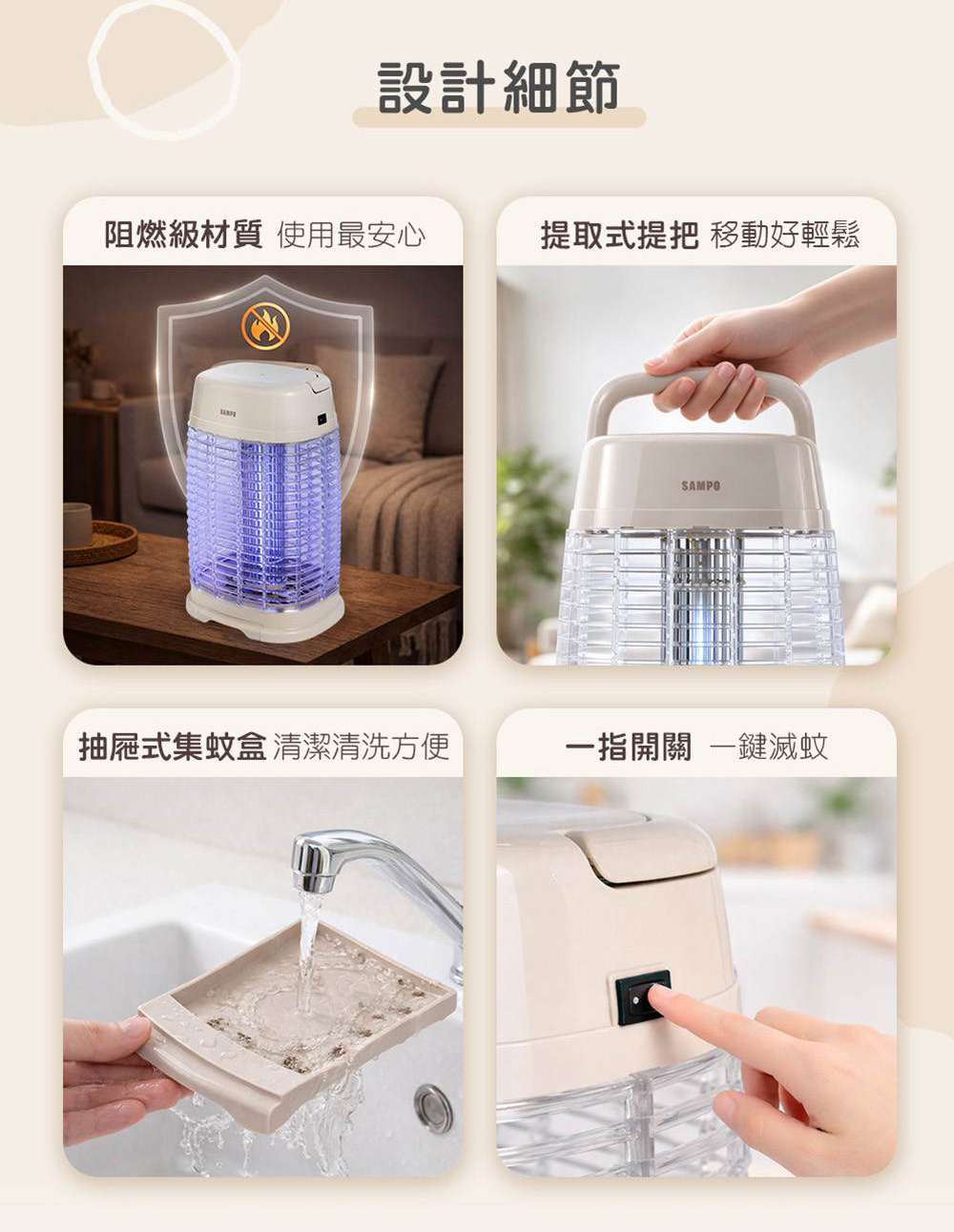 設計細節

阻燃級材質 使用最安心

SAMPO

提取式提把 移動好輕鬆

SAMPO

抽屜式集蚊盒 清潔清洗方便

一指開關 一鍵滅蚊