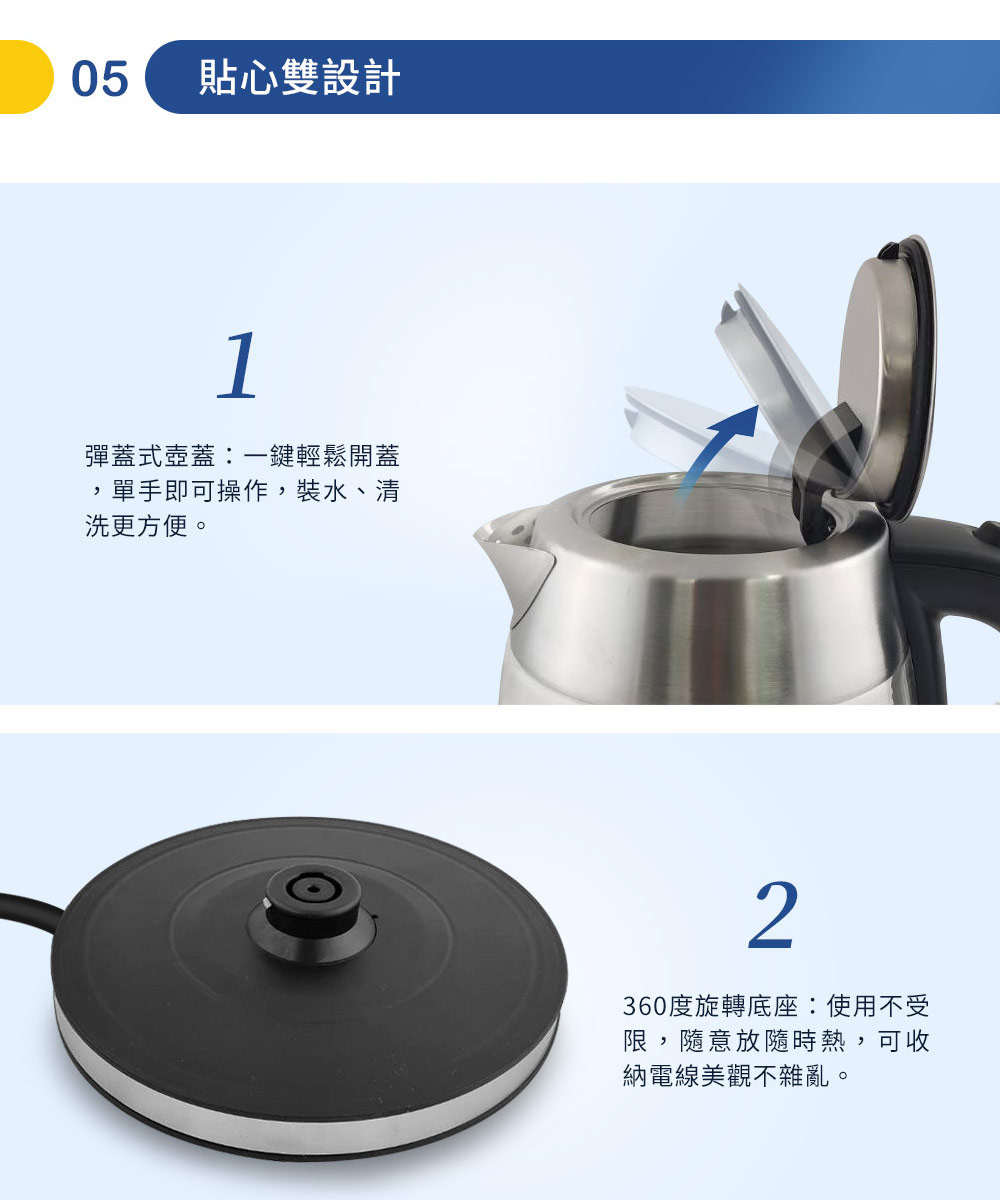 05 貼心雙設計

1

彈蓋式壺蓋：一鍵輕鬆開蓋，單手即可操作，裝水、清洗更方便。

2

360度旋轉底座：使用不受限，隨意放隨時熱，可收納電線美觀不雜亂。