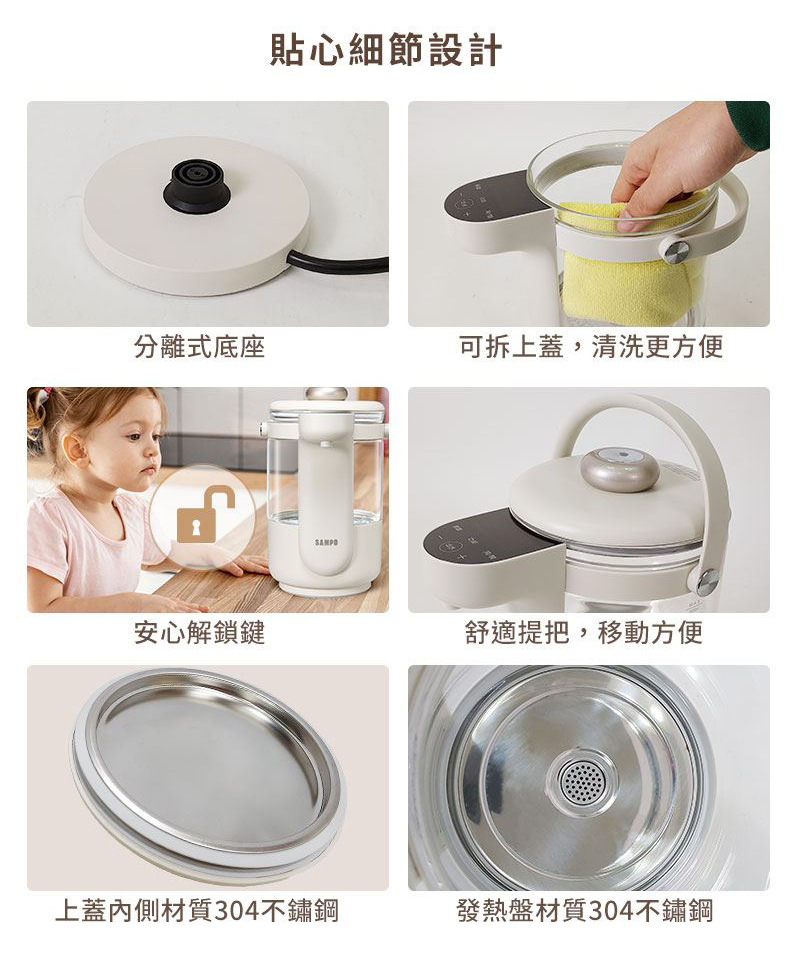 貼心細節設計

分離式底座

可拆上蓋，清洗更方便

SAMPO

安心解鎖鍵

舒適提把，移動方便

上蓋內側材質304不鏽鋼

發熱盤材質304不鏽鋼