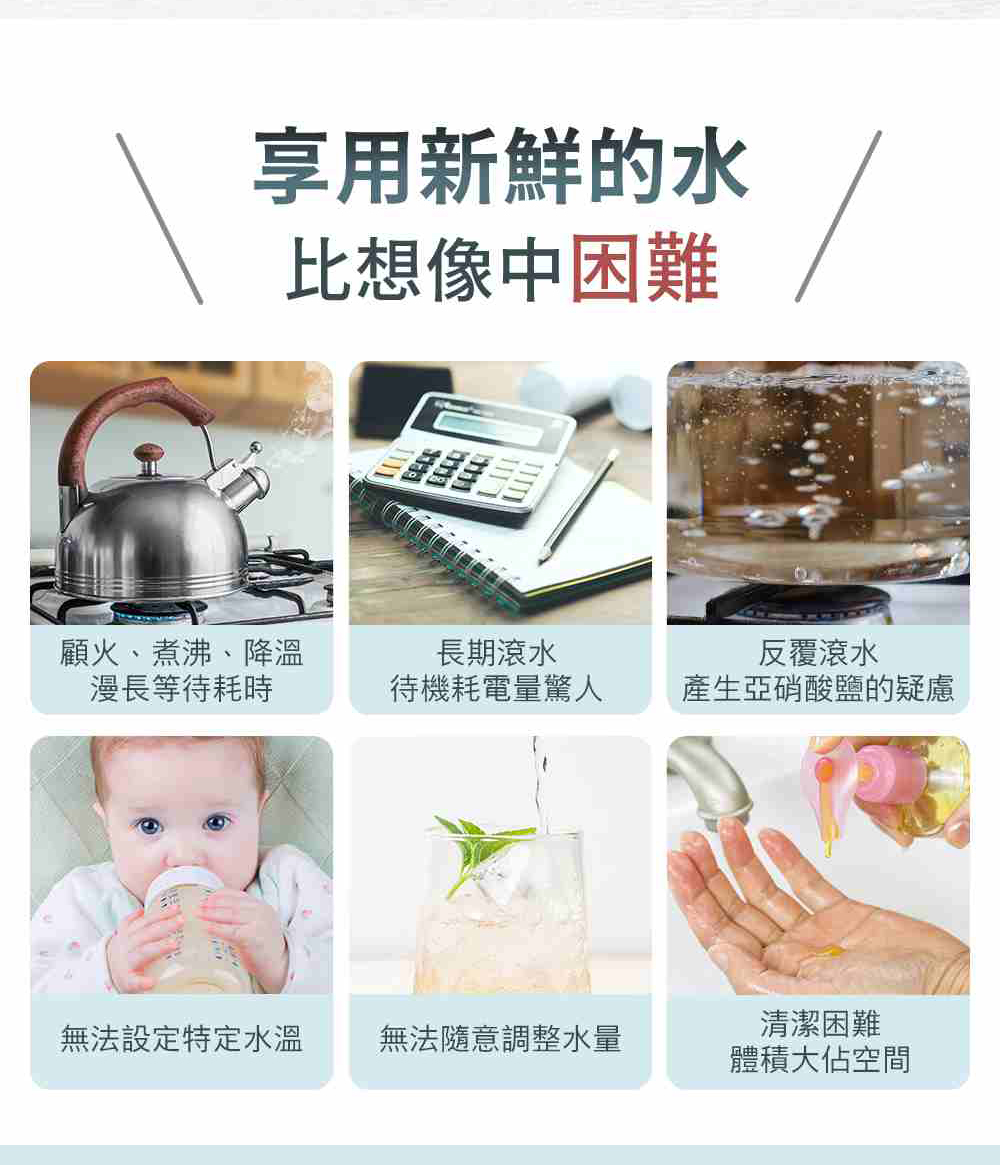 享用新鮮的水
比想像中困難

顧火、煮沸、降溫
漫長等待耗時

長期滾水
待機耗電量驚人

反覆滾水
產生亞硝酸鹽的疑慮

無法設定特定水溫

無法隨意調整水量

清潔困難
體積大佔空間