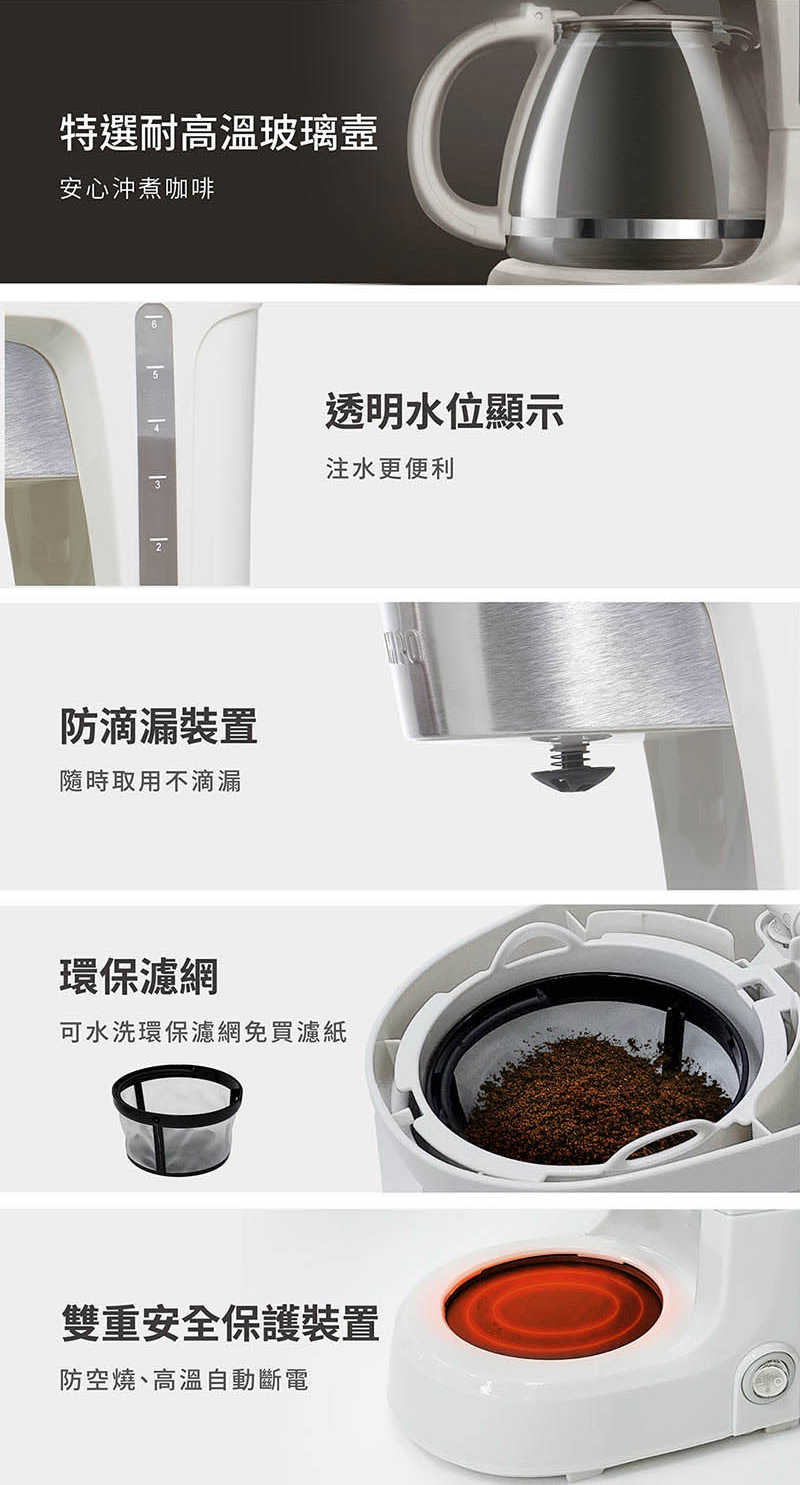 特選耐高溫玻璃壺

安心沖煮咖啡

6
5
4
3
2

透明水位顯示

注水更便利

防滴漏裝置

隨時取用不滴漏

環保濾網

可水洗環保濾網免買濾紙

雙重安全保護裝置

防空燒、高溫自動斷電