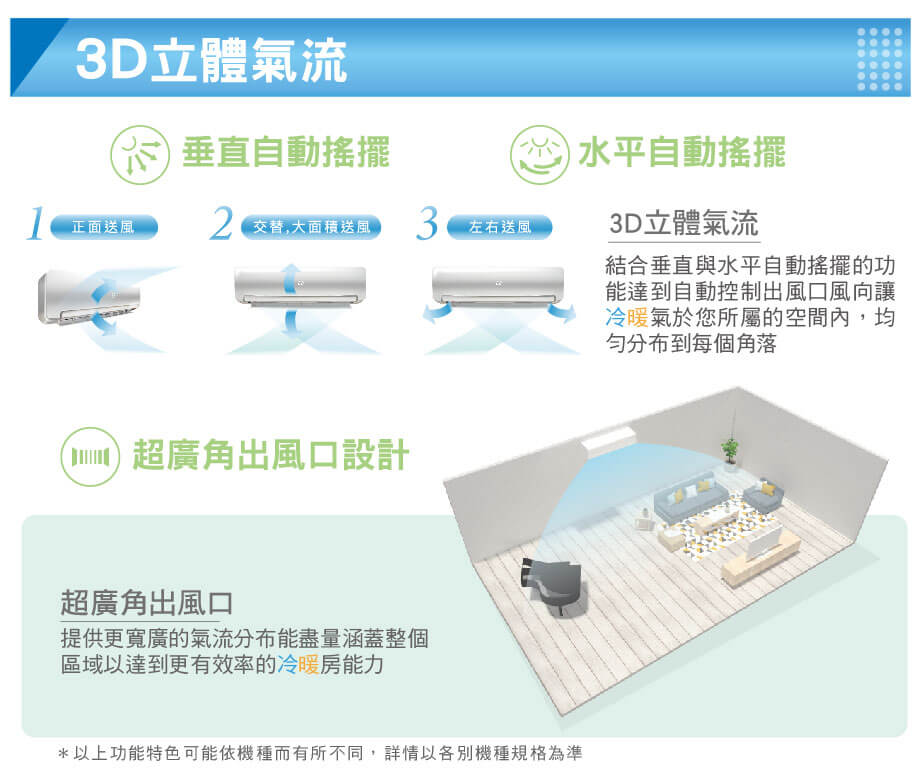 3D立體氣流

垂直自動搖擺

水平自動搖擺

1 正面送風

2 交替,大面積送風

3 左右送風

3D立體氣流

結合垂直與水平自動搖擺的功能達到自動控制出風口風向讓冷暖氣於您所屬的空間內，均勻分布到每個角落

超廣角出風口設計

超廣角出風口

提供更寬廣的氣流分布能盡量涵蓋整個區域以達到更有效率的冷暖房能力

＊以上功能特色可能依機種而有所不同，詳情以各別機種規格為準