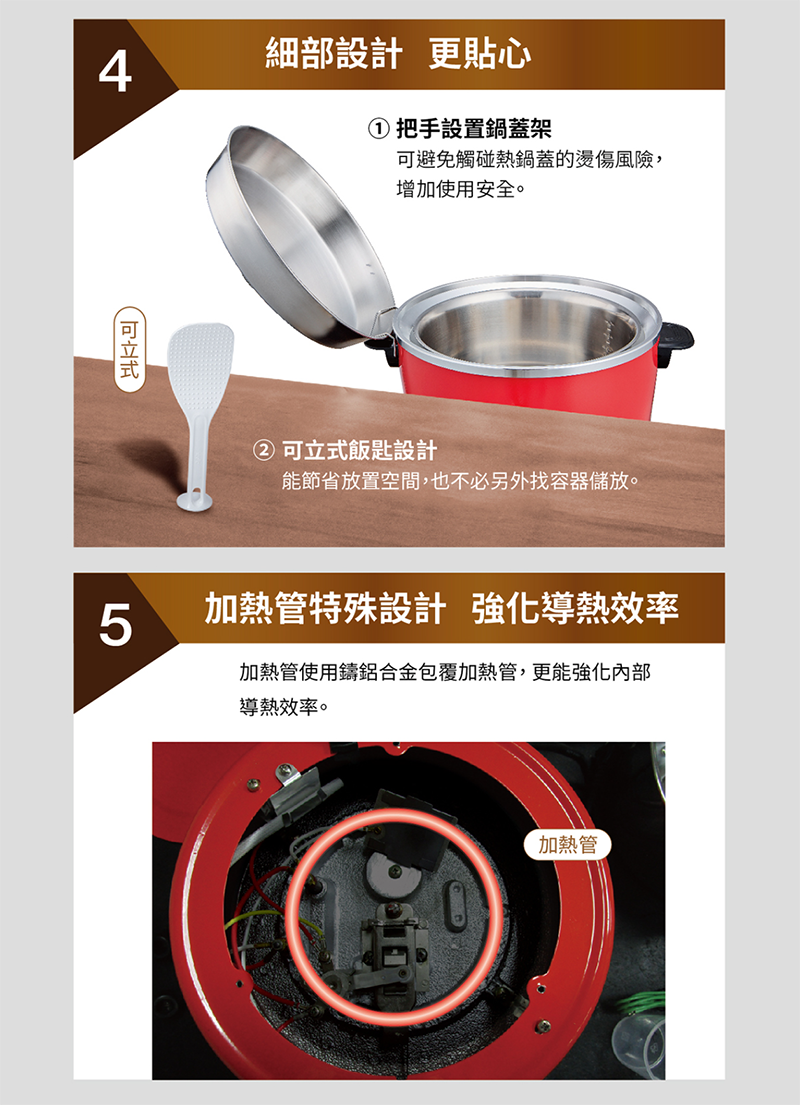 4

細部設計 更貼心

① 把手設置鍋蓋架
可避免觸碰熱鍋蓋的燙傷風險，增加使用安全。

可立式

② 可立式飯匙設計
能節省放置空間，也不必另外找容器儲放。

5

加熱管特殊設計 強化導熱效率

加熱管使用鑄鋁合金包覆加熱管，更能強化內部導熱效率。

加熱管