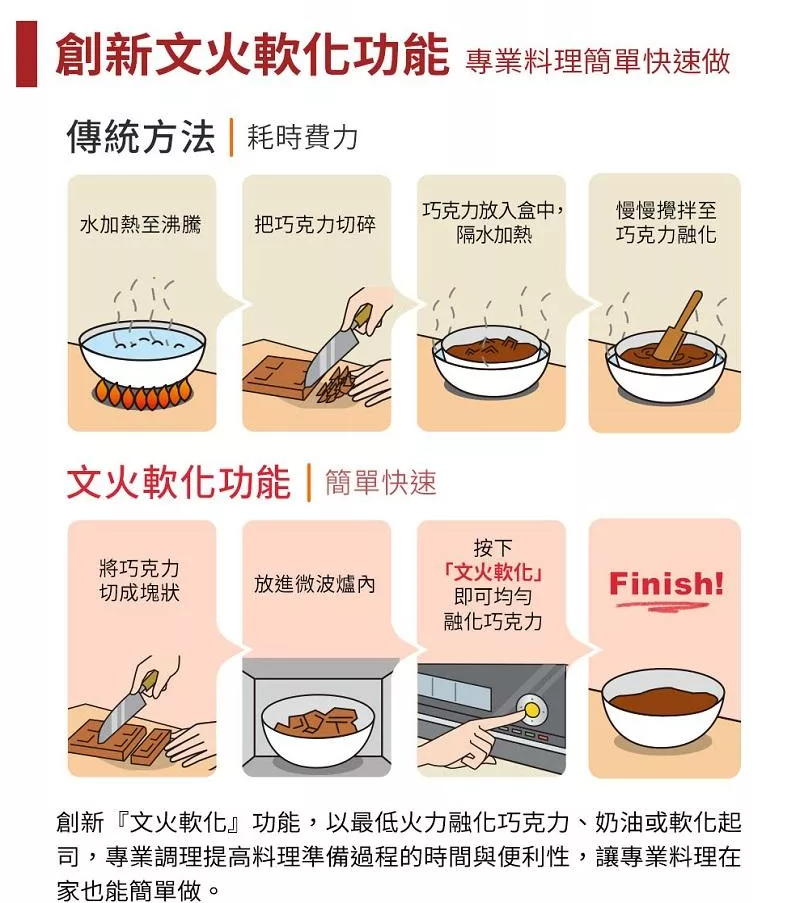 創新文火軟化功能 專業料理簡單快速做

傳統方法 | 耗時費力

水加熱至沸騰

把巧克力切碎

巧克力放入盒中，隔水加熱

慢慢攪拌至巧克力融化

文火軟化功能 | 簡單快速

將巧克力切成塊狀

放進微波爐內

按下「文火軟化」即可均勻融化巧克力

Finish!

創新『文火軟化』功能，以最低火力融化巧克力、奶油或軟化起司，專業調理提高料理準備過程的時間與便利性，讓專業料理在家也能簡單做。