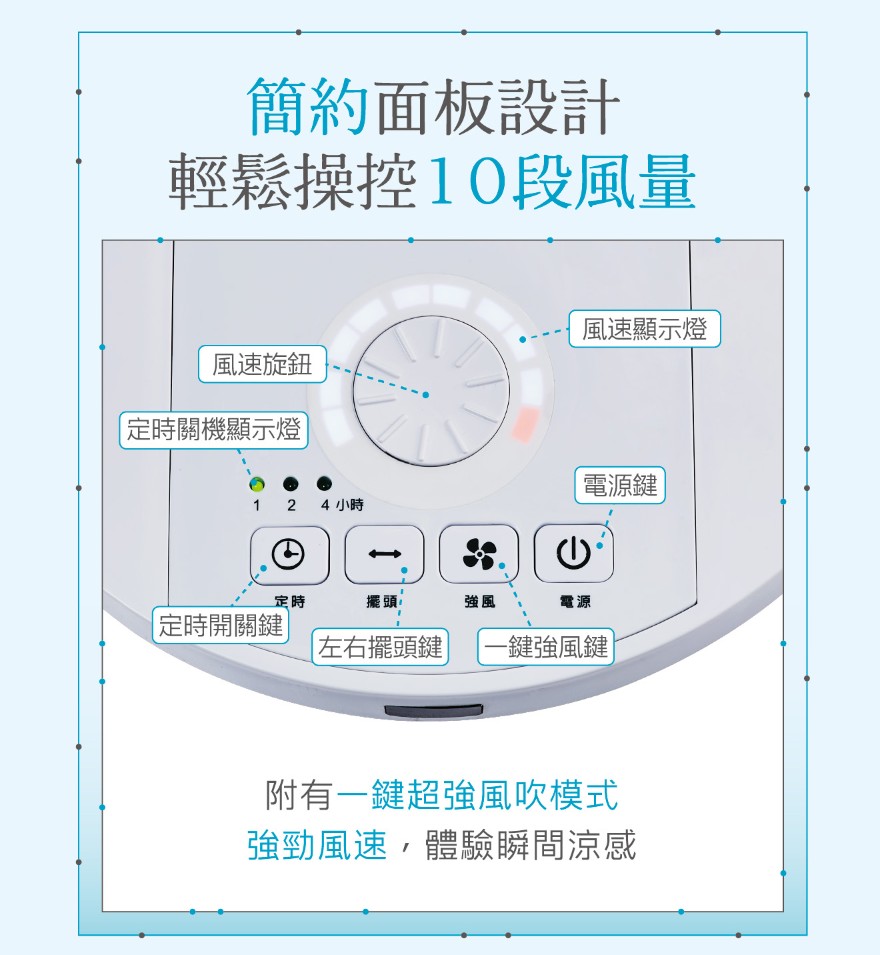 簡約面板設計
輕鬆操控10段風量

風速顯示燈
風速旋鈕
定時關機顯示燈
電源鍵
1 2 4 小時
定時 擺頭 強風 電源
定時開關鍵
左右擺頭鍵
一鍵強風鍵

附有一鍵超強風吹模式
強勁風速，體驗瞬間涼感