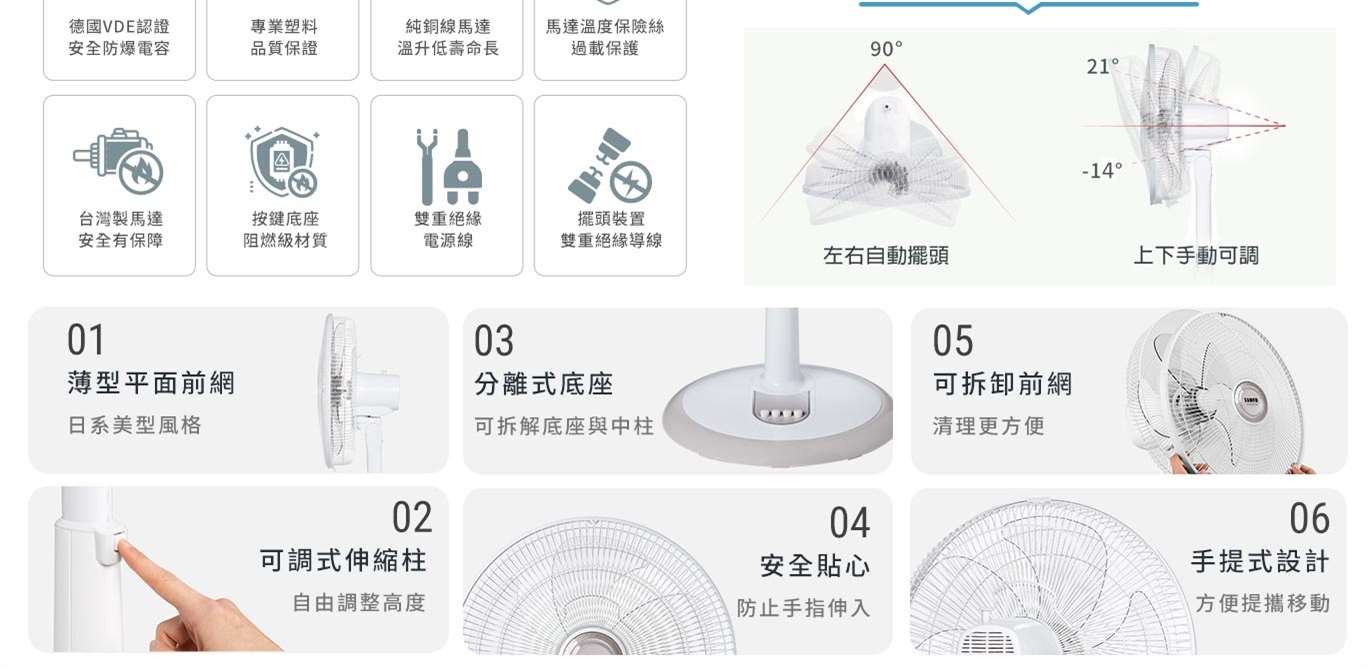 德國VDE認證
安全防爆電容

專業塑料
品質保證

純銅線馬達
溫升低壽命長

馬達溫度保險絲
過載保護

台灣製馬達
安全有保障

按鍵底座
阻燃級材質

雙重絕緣
電源線

擺頭裝置
雙重絕緣導線

90°

左右自動擺頭

21°

-14°

上下手動可調

01
薄型平面前網
日系美型風格

03
分離式底座
可拆解底座與中柱

05
可拆卸前網
清理更方便

02
可調式伸縮柱
自由調整高度

04
安全貼心
防止手指伸入

06
手提式設計
方便提攜移動